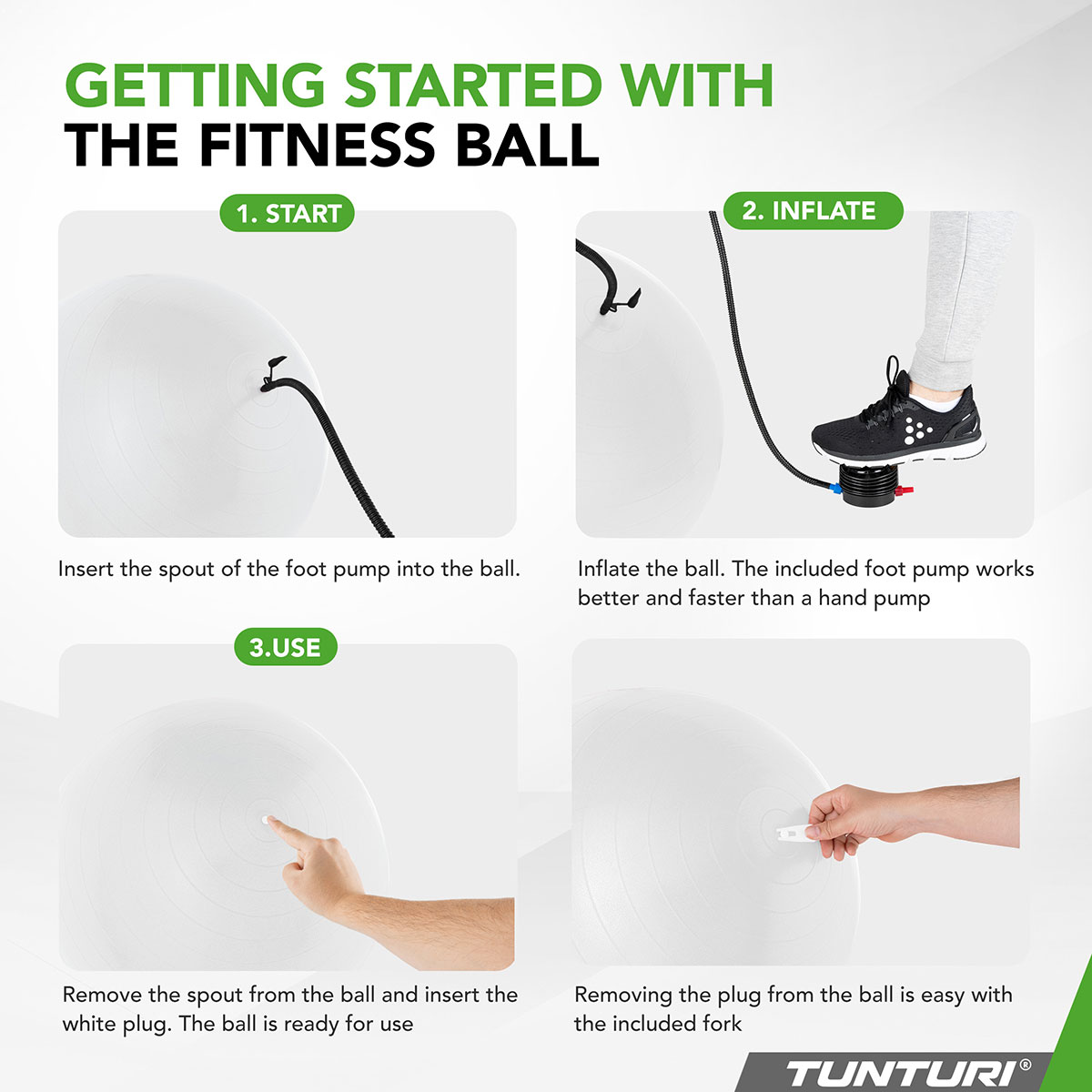 GETTING STARTED WITH
THE FITNESS BALL

1. START

Insert the spout of the foot pump into the ball.

2. INFLATE

Inflate the ball. The included foot pump works better and faster than a hand pump

3.USE

Remove the spout from the ball and insert the white plug. The ball is ready for use

Removing the plug from the ball is easy with the included fork

TUNTURI®