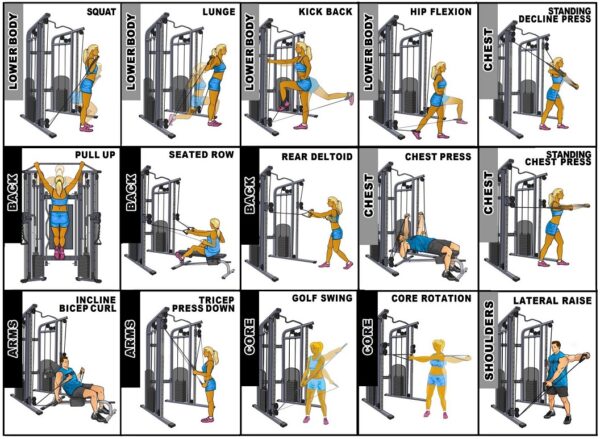 LOWER BODY
SQUAT

LOWER BODY
LUNGE

LOWER BODY
KICK BACK

LOWER BODY
HIP FLEXION

CHEST
STANDING DECLINE PRESS

BACK
PULL UP

BACK
SEATED ROW

BACK
REAR DELTOID

CHEST
CHEST PRESS

CHEST
STANDING CHEST PRESS

ARMS
INCLINE BICEP CURL

ARMS
TRICEP PRESS DOWN

CORE
GOLF SWING

CORE
CORE ROTATION

SHOULDERS
LATERAL RAISE