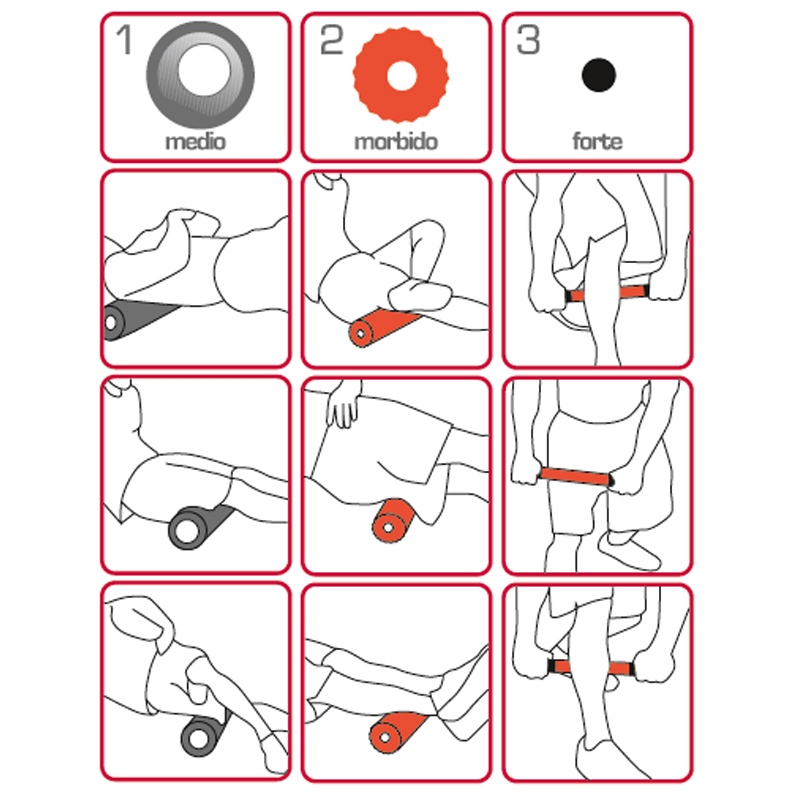 1
medio

2
morbido

3
forte